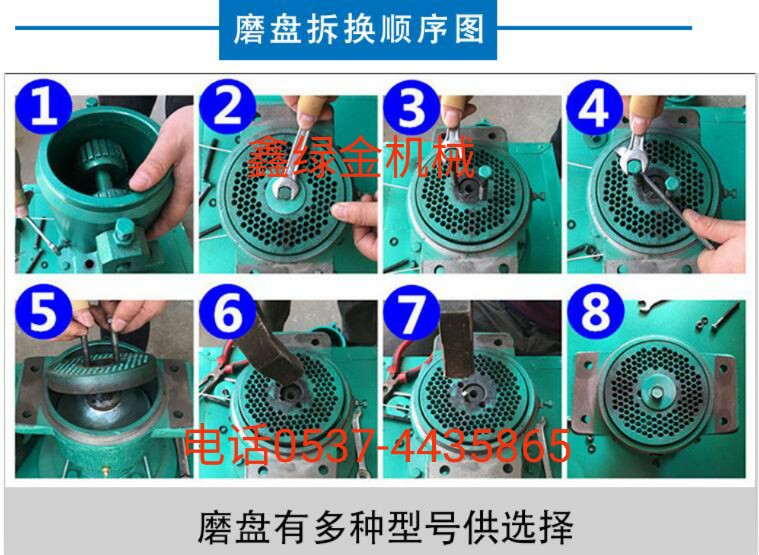 磨盘拆换顺序图

1

2

3

4

鑫绿金机械

5

6

7

8

电话0537-4435865

磨盘有多种型号供选择